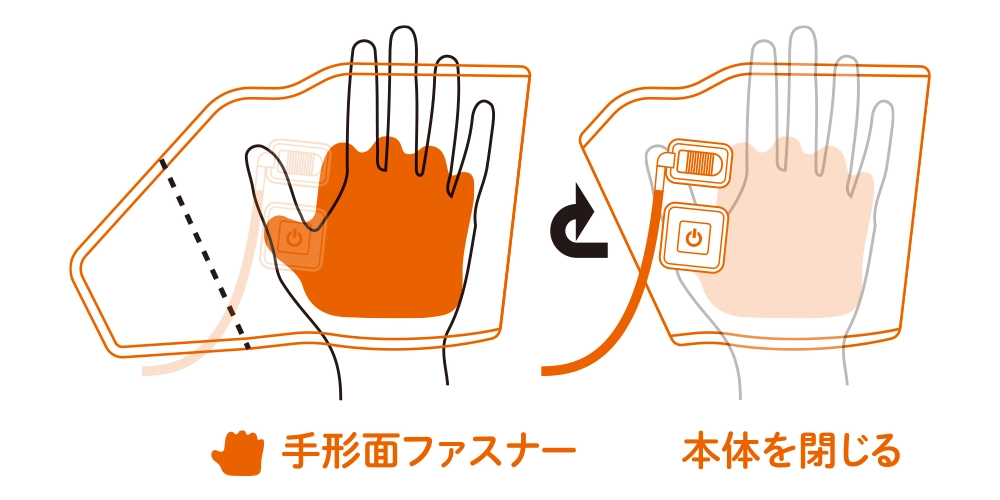 手形面ファスナー

本体を閉じる